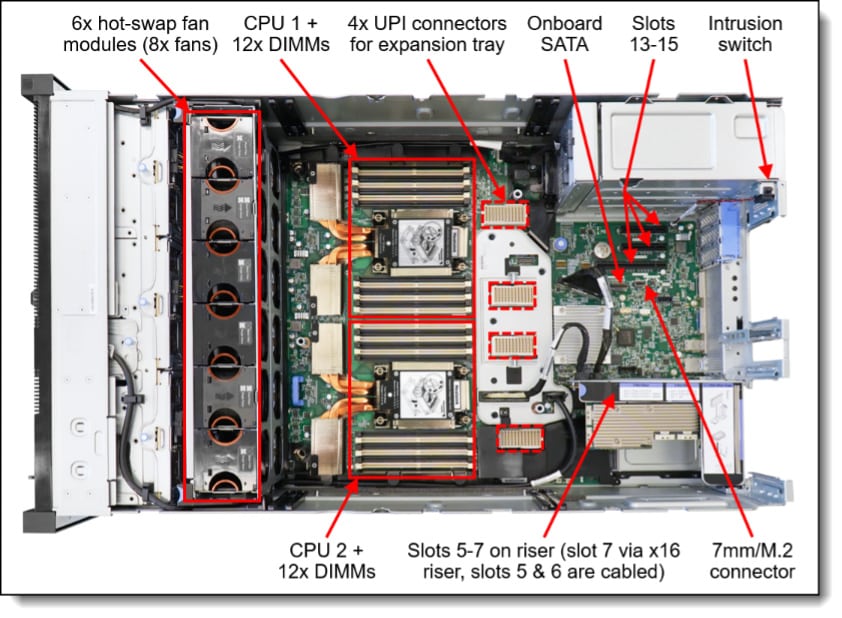 6x hot-swap fan modules (8x fans)

CPU 1 + 12x DIMMs

4x UPI connectors for expansion tray

Onboard SATA

Slots 13-15

Intrusion switch

CPU 2 + 12x DIMMs

Slots 5-7 on riser (slot 7 via x16 riser, slots 5 & 6 are cabled)

7mm/M.2 connector