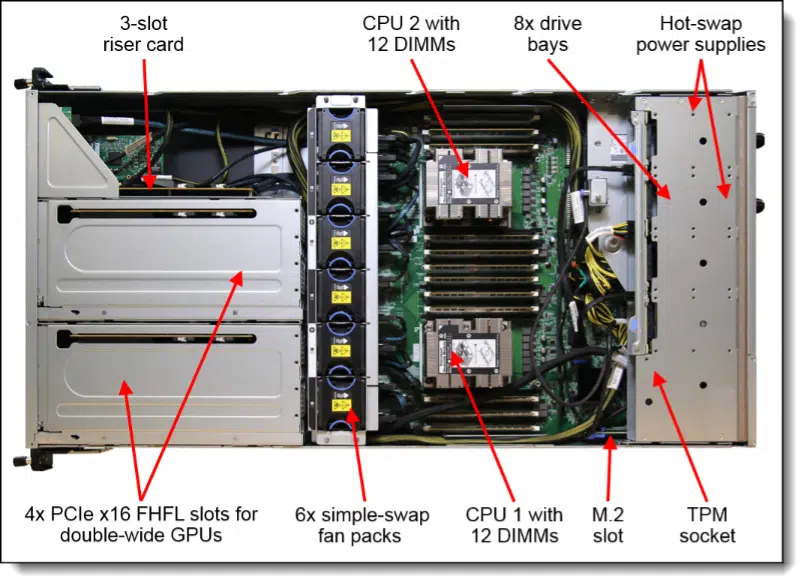 3-slot riser card

CPU 2 with 12 DIMMs

8x drive bays

Hot-swap power supplies

4x PCIe x16 FHFL slots for double-wide GPUs

6x simple-swap fan packs

CPU 1 with 12 DIMMs

M.2 slot

TPM socket